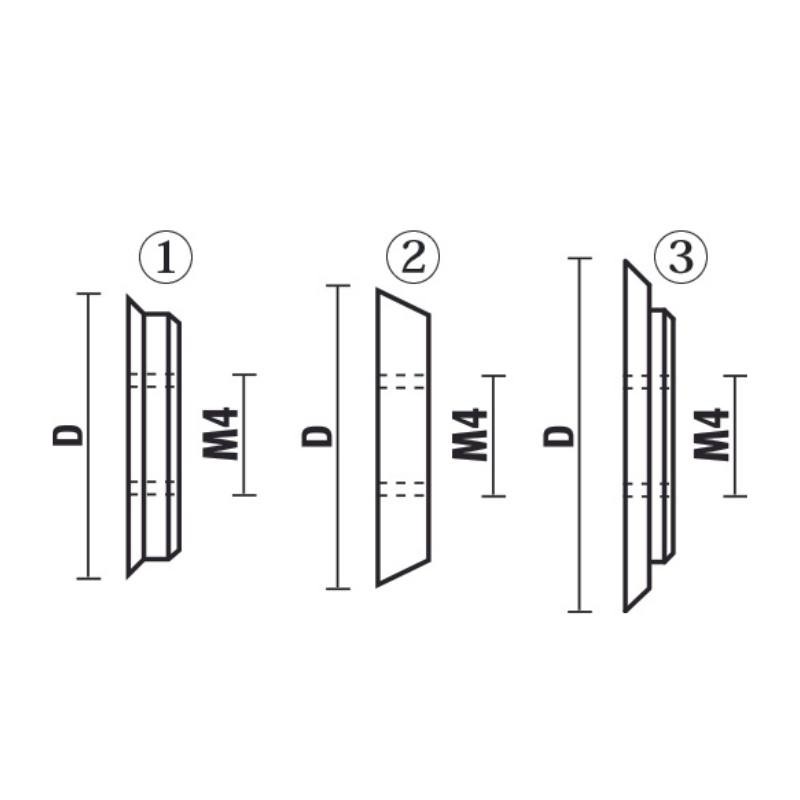 ①
D
M4
②
D
M4
③
D
M4